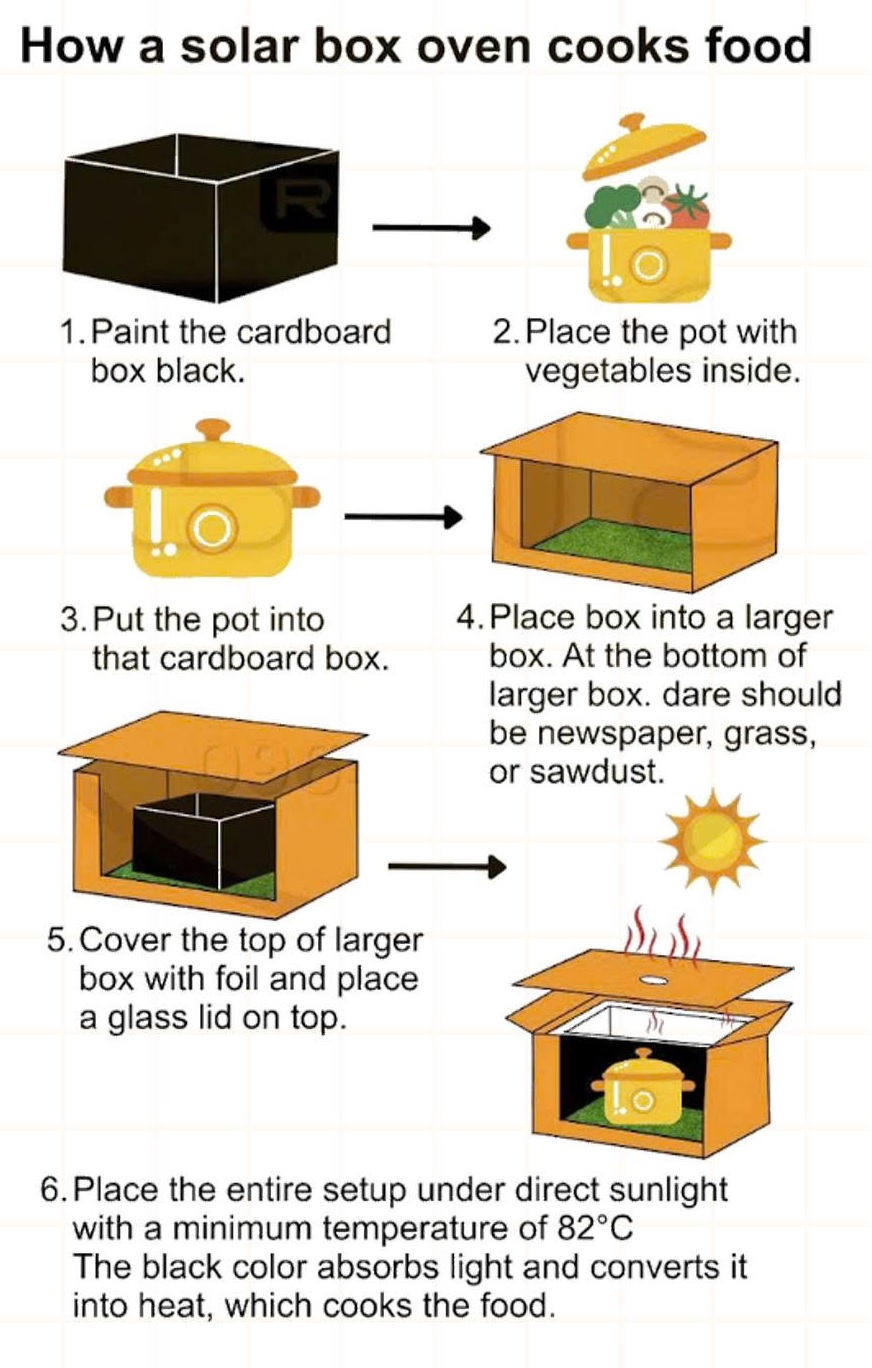 How a solar box oven cooks food

1. Paint the cardboard box black.

2. Place the pot with vegetables inside.

3. Put the pot into that cardboard box.

4. Place box into a larger box. At the bottom of larger box. dare should be newspaper, grass, or sawdust.

5. Cover the top of larger box with foil and place a glass lid on top.

6. Place the entire setup under direct sunlight with a minimum temperature of 82°C
The black color absorbs light and converts it into heat, which cooks the food.