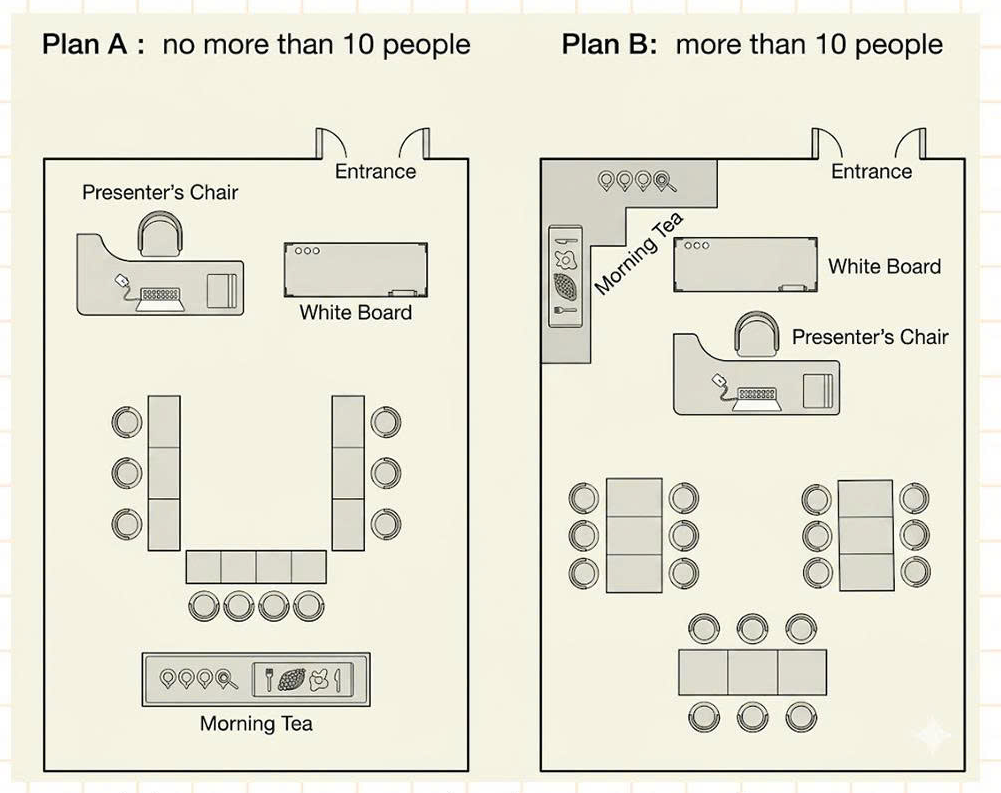 Plan A : no more than 10 people

Entrance

Presenter's Chair

White Board

Morning Tea

Plan B: more than 10 people

Entrance

Morning Tea

White Board

Presenter's Chair